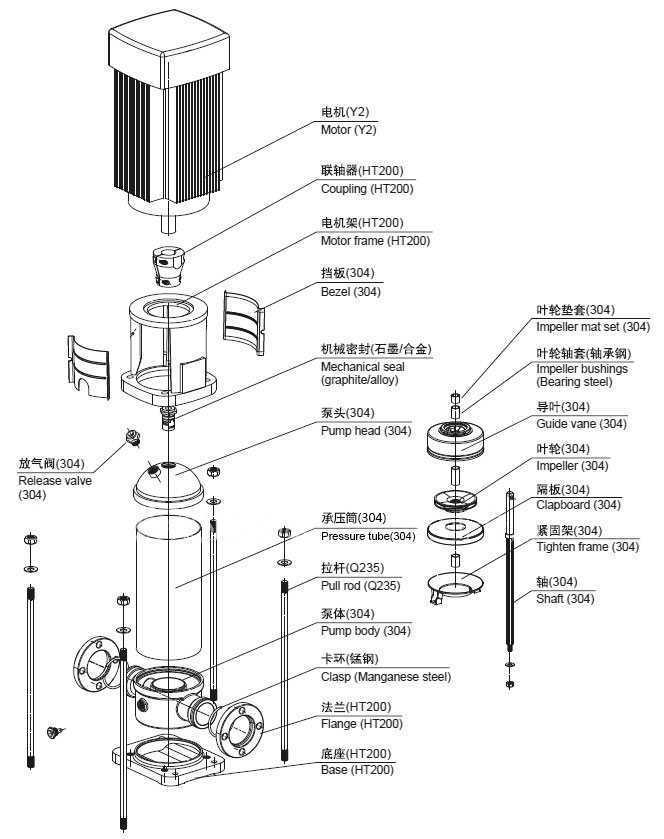 电机(Y2)
Motor (Y2)

联轴器(HT200)
Coupling (HT200)

电机架(HT200)
Motor frame (HT200)

挡板(304)
Bezel (304)

机械密封(石墨/合金)
Mechanical seal (graphite/alloy)

泵头(304)
Pump head (304)

放气阀(304)
Release valve (304)

承压筒(304)
Pressure tube(304)

拉杆(Q235)
Pull rod (Q235)

泵体(304)
Pump body (304)

卡环(锰钢)
Clasp (Manganese steel)

法兰(HT200)
Flange (HT200)

底座(HT200)
Base (HT200)

叶轮垫套(304)
Impeller mat set (304)

叶轮轴套(轴承钢)
Impeller bushings (Bearing steel)

导叶(304)
Guide vane (304)

叶轮(304)
Impeller (304)

隔板(304)
Clapboard (304)

紧固架(304)
Tighten frame (304)

轴(304)
Shaft (304)